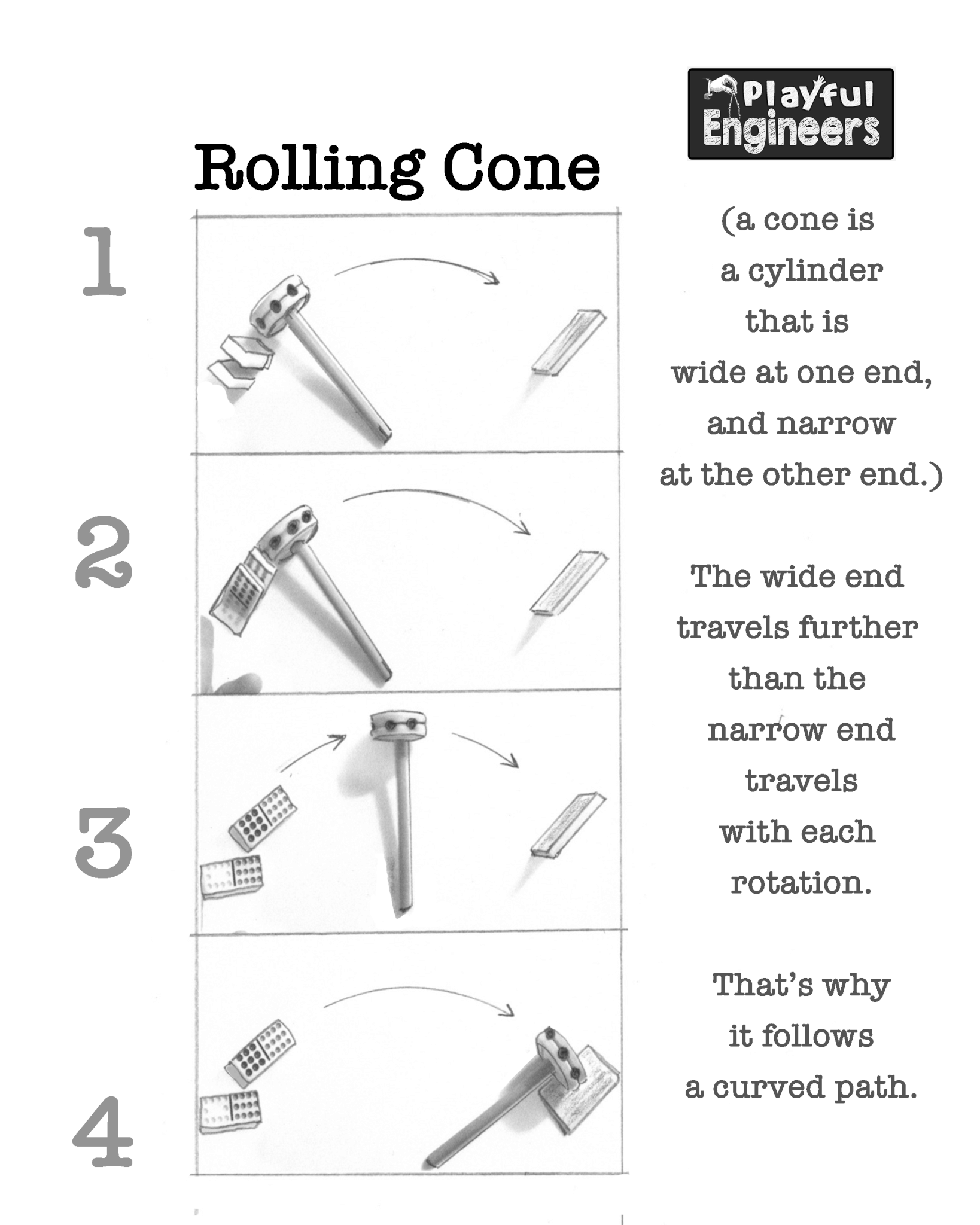 Playful Engineers

Rolling Cone

1

2

3

4

(a cone is a cylinder that is wide at one end, and narrow at the other end.)

The wide end travels further than the narrow end travels with each rotation.

That's why it follows a curved path.